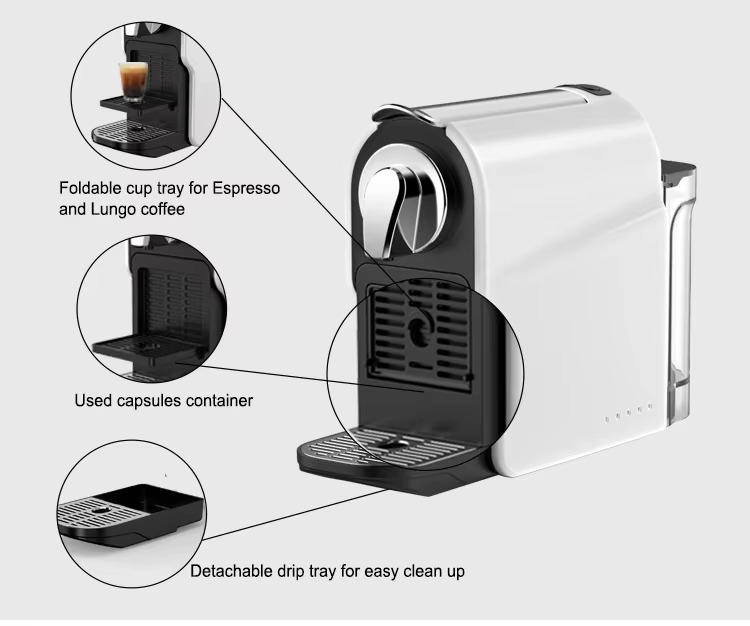 Foldable cup tray for Espresso and Lungo coffee

Used capsules container

Detachable drip tray for easy clean up